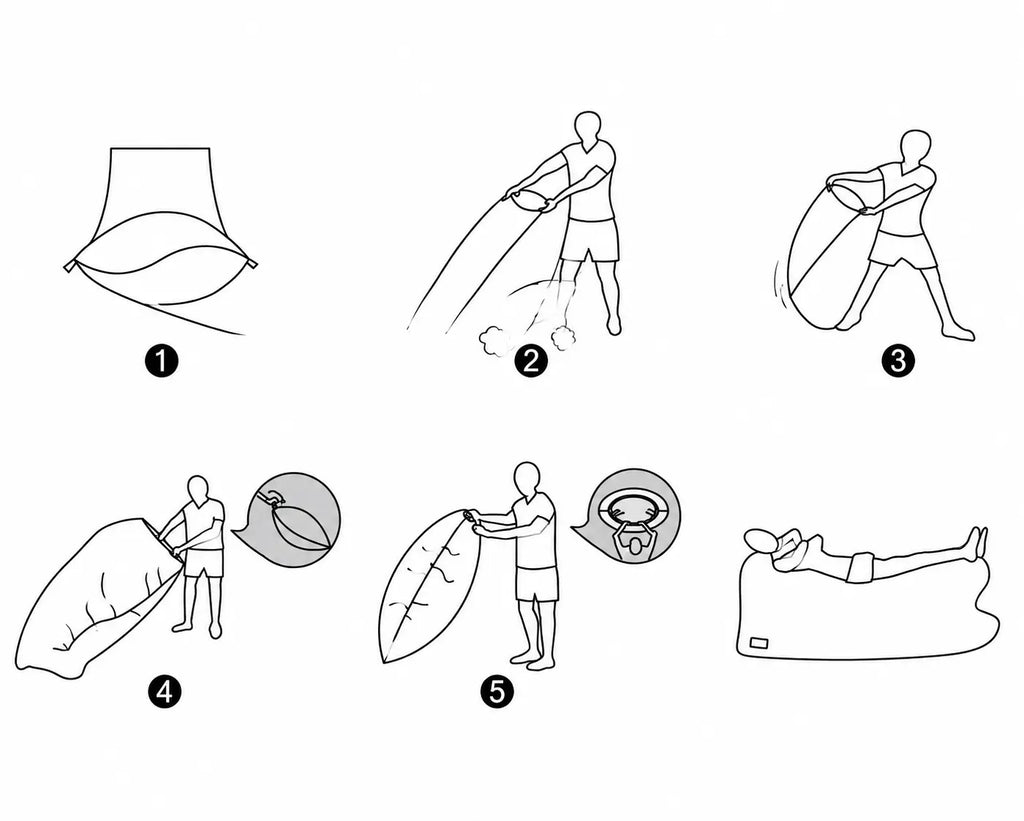 1

2

3

4

5